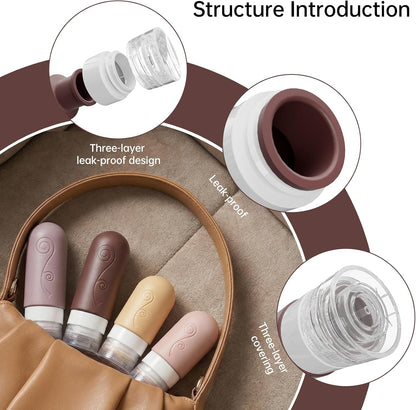 Structure Introduction

Three-layer leak-proof design

Leak-proof

Three-layer covering